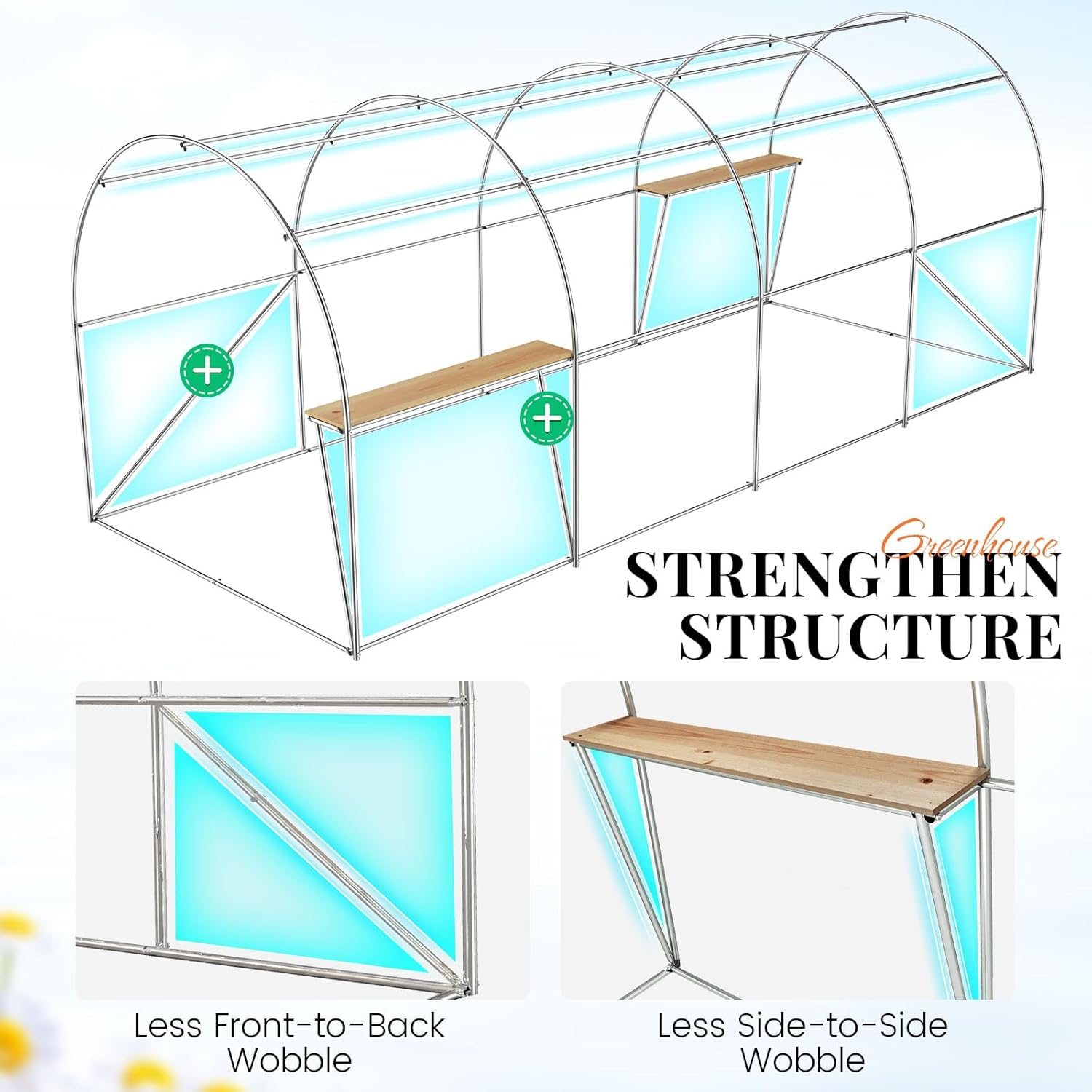 Greenhouse
STRENGTHEN
STRUCTURE

Less Front-to-Back Wobble

Less Side-to-Side Wobble